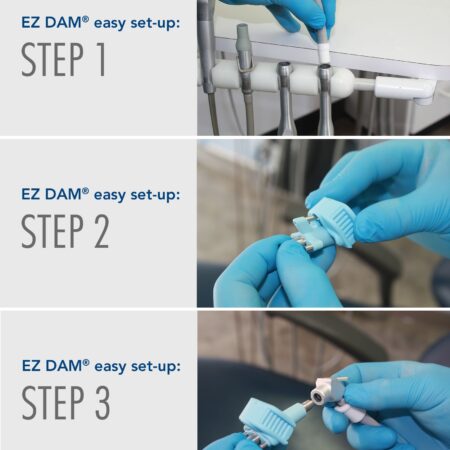 EZ DAM® easy set-up:
STEP 1

EZ DAM® easy set-up:
STEP 2

EZ DAM® easy set-up:
STEP 3