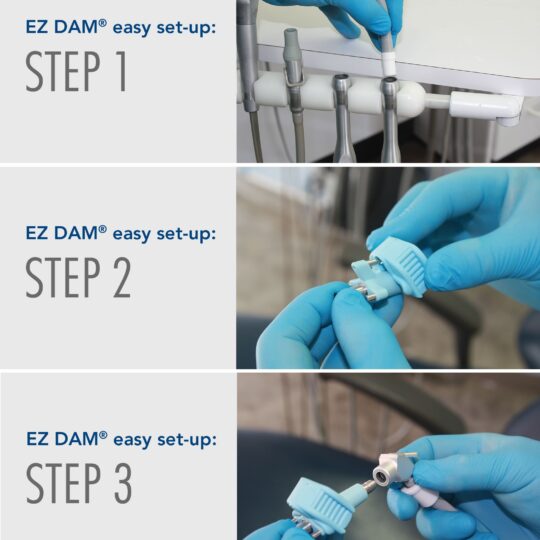 EZ DAM® easy set-up:
STEP 1

EZ DAM® easy set-up:
STEP 2

EZ DAM® easy set-up:
STEP 3